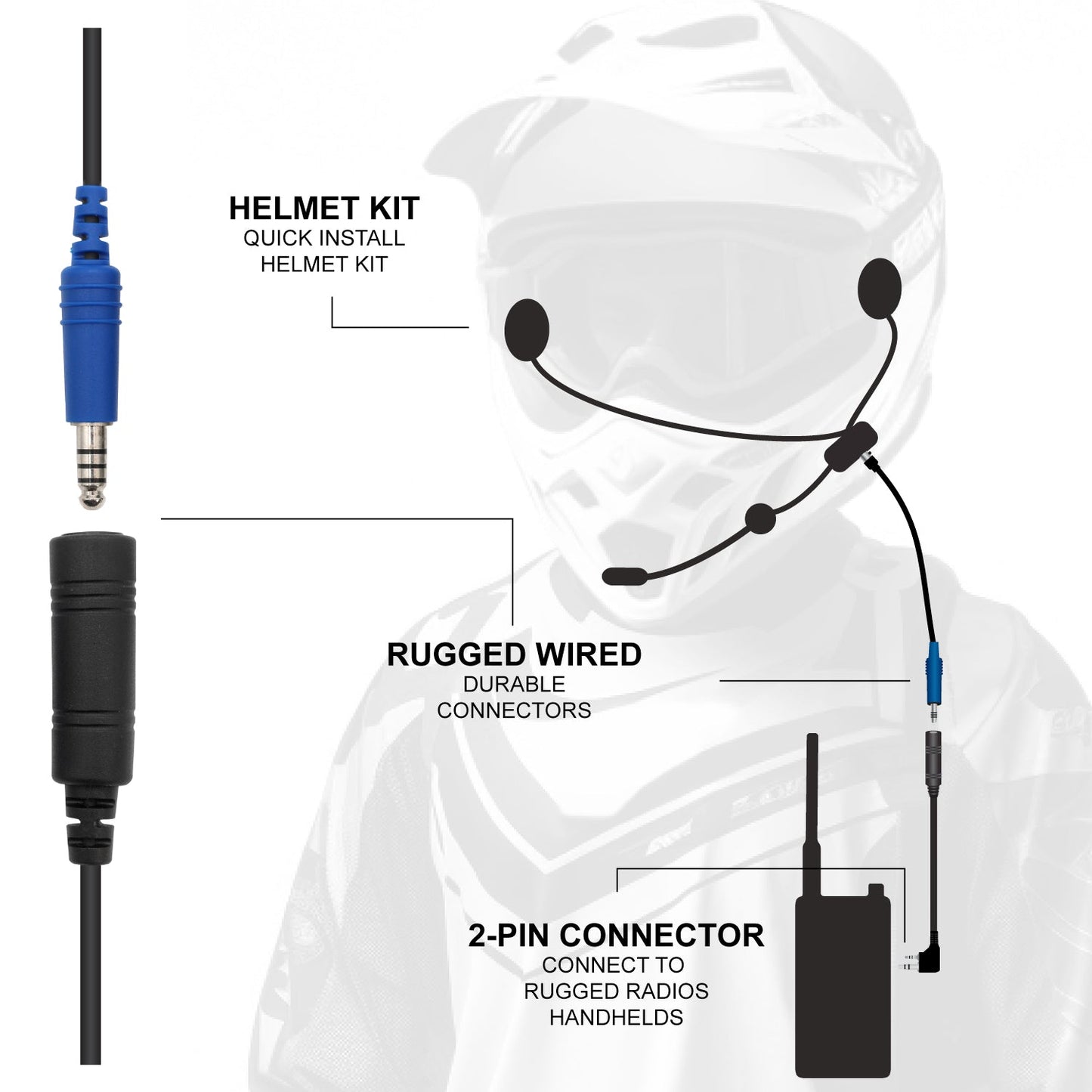 HELMET KIT
QUICK INSTALL HELMET KIT

RUGGED WIRED
DURABLE CONNECTORS

2-PIN CONNECTOR
CONNECT TO RUGGED RADIOS HANDHELDS