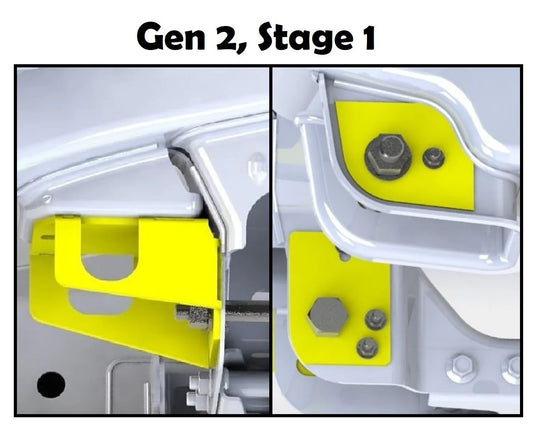 Gen 2, Stage 1